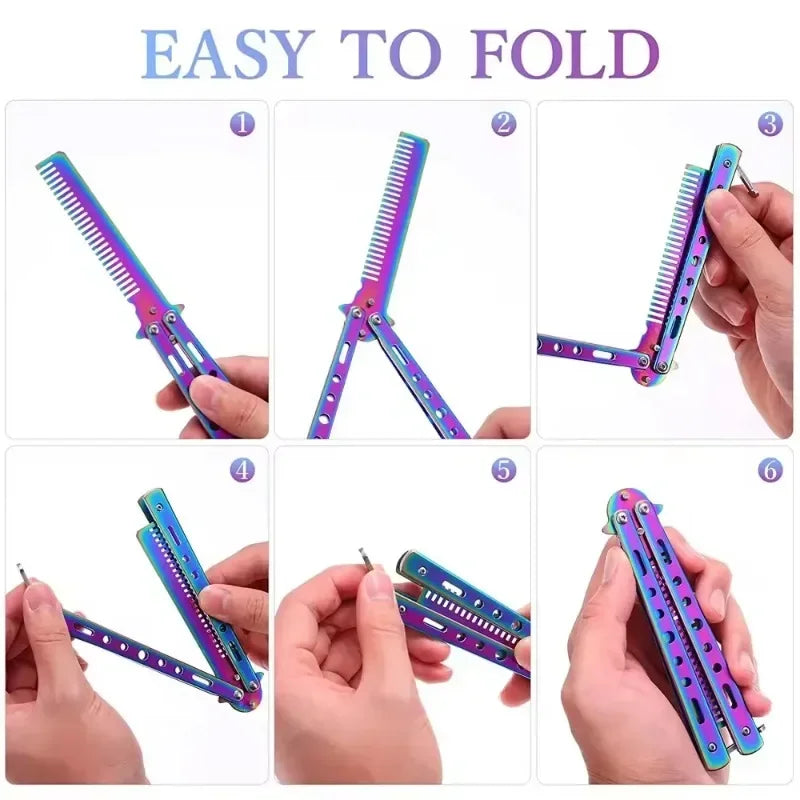 EASY TO FOLD

1

2

3

4

5

6